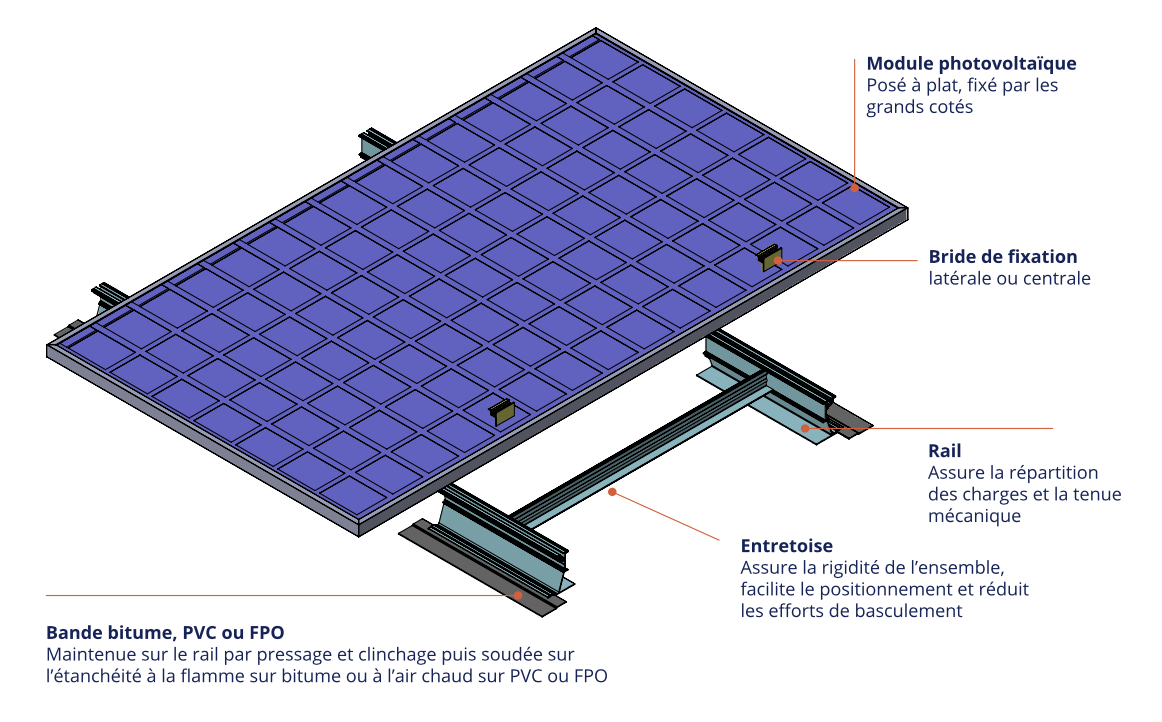 Module photovoltaïque
Posé à plat, fixé par les grands cotés

Bride de fixation
latérale ou centrale

Rail
Assure la répartition des charges et la tenue mécanique

Entretoise
Assure la rigidité de l'ensemble, facilite le positionnement et réduit les efforts de basculement

Bande bitume, PVC ou FPO
Maintenue sur le rail par pressage et clinchage puis soudée sur l'étanchéité à la flamme sur bitume ou à l'air chaud sur PVC ou FPO