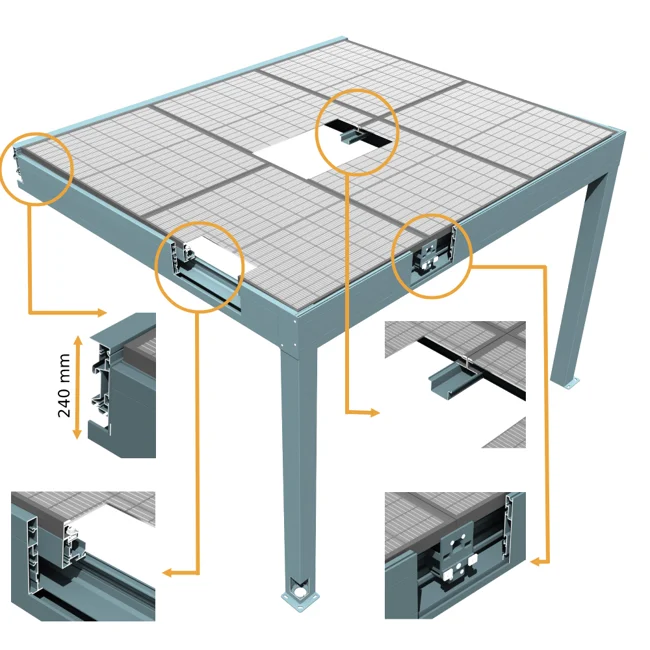 240 mm