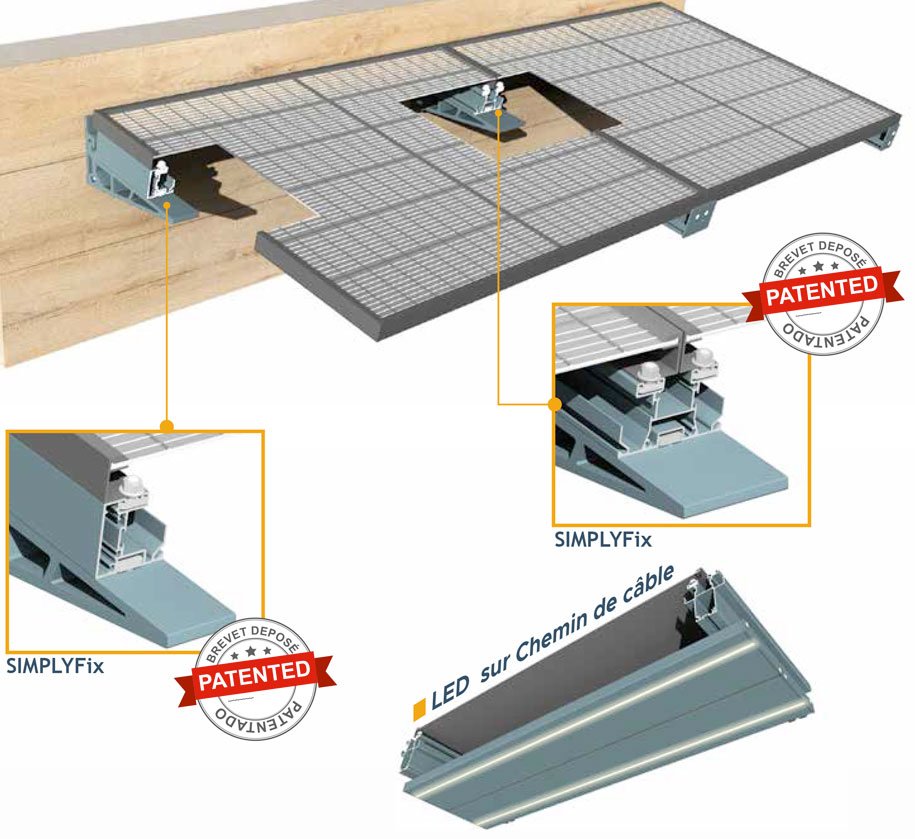 BREVET DEPOSÉ
PATENTED
PATENTADO

SIMPLYFix

SIMPLYFix

BREVET DEPOSÉ
PATENTED
PATENTADO

LED sur Chemin de câble