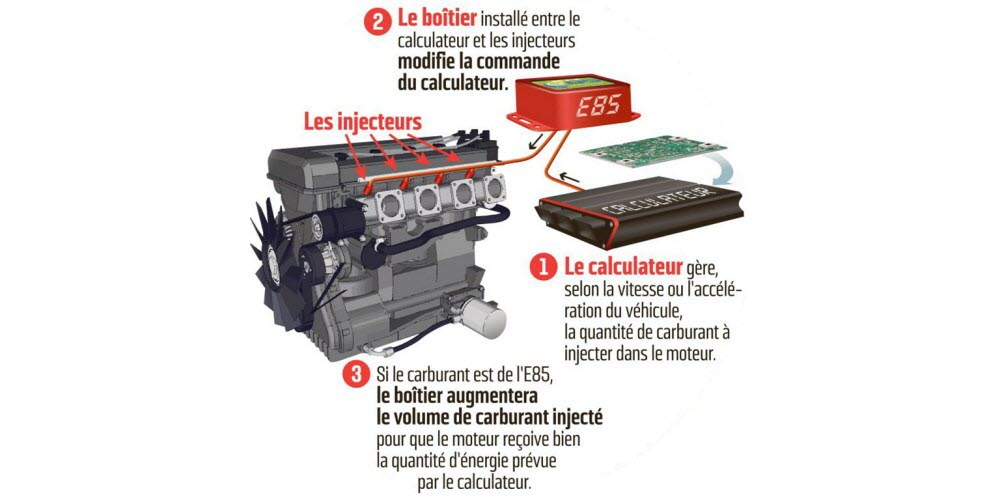 2 Le boîtier installé entre le calculateur et les injecteurs modifie la commande du calculateur.

E85

Les injecteurs

CALCULATEUR

1 Le calculateur gère, selon la vitesse ou l'accélération du véhicule, la quantité de carburant à injecter dans le moteur.

3 Si le carburant est de l'E85, le boîtier augmentera le volume de carburant injecté pour que le moteur reçoive bien la quantité d'énergie prévue par le calculateur.