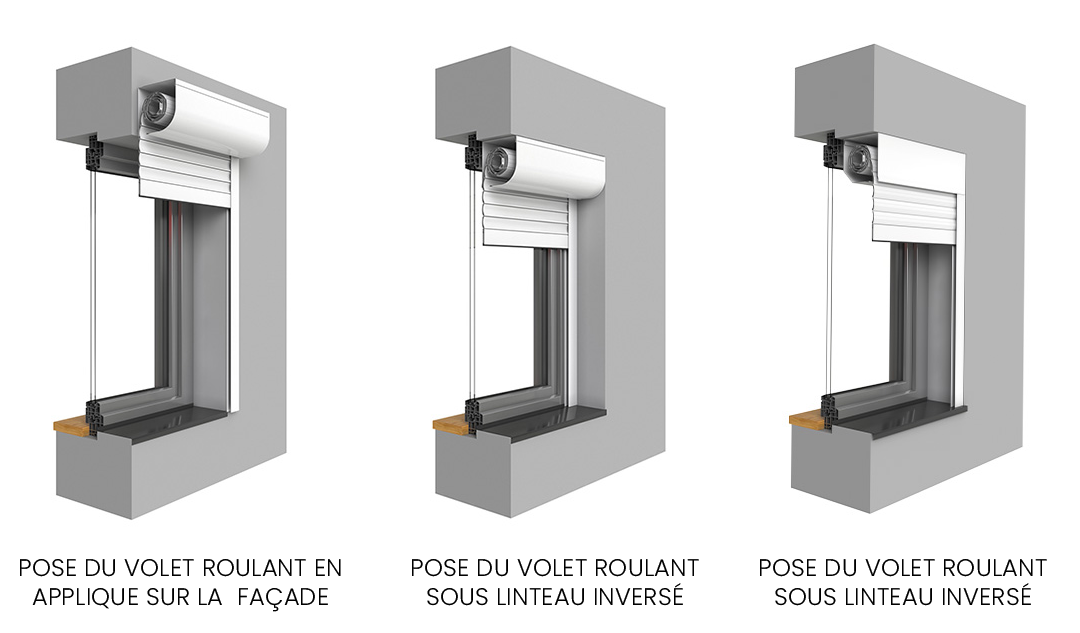 POSE DU VOLET ROULANT EN APPLIQUE SUR LA FAÇADE

POSE DU VOLET ROULANT SOUS LINTEAU INVERSÉ

POSE DU VOLET ROULANT SOUS LINTEAU INVERSÉ