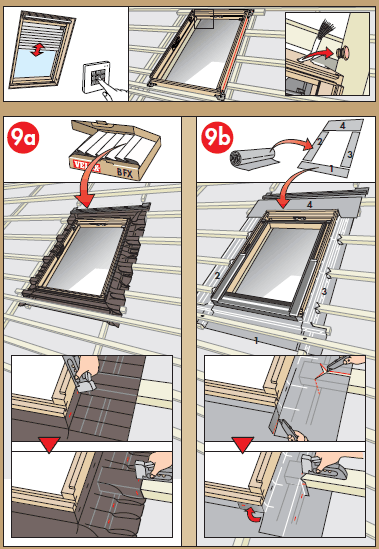 9a

VELUX
BFX

9b

4
2
3
1

4
2
3
1