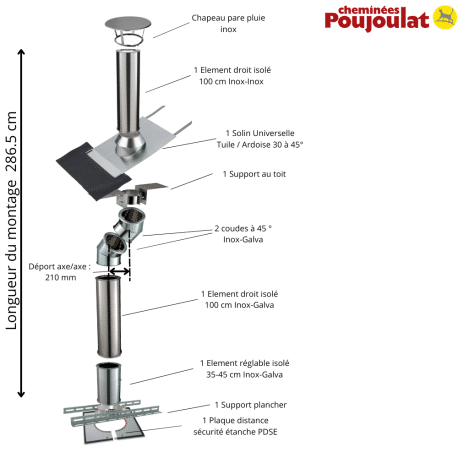 cheminées Poujoulat

Longueur du montage 286.5 cm

Chapeau pare pluie inox

1 Element droit isolé 100 cm Inox-Inox

1 Solin Universelle Tuile / Ardoise 30 à 45°

1 Support au toit

2 coudes à 45 ° Inox-Galva

Déport axe/axe : 210 mm

1 Element droit isolé 100 cm Inox-Galva

1 Element réglable isolé 35-45 cm Inox-Galva

1 Support plancher

1 Plaque distance sécurité étanche PDSE