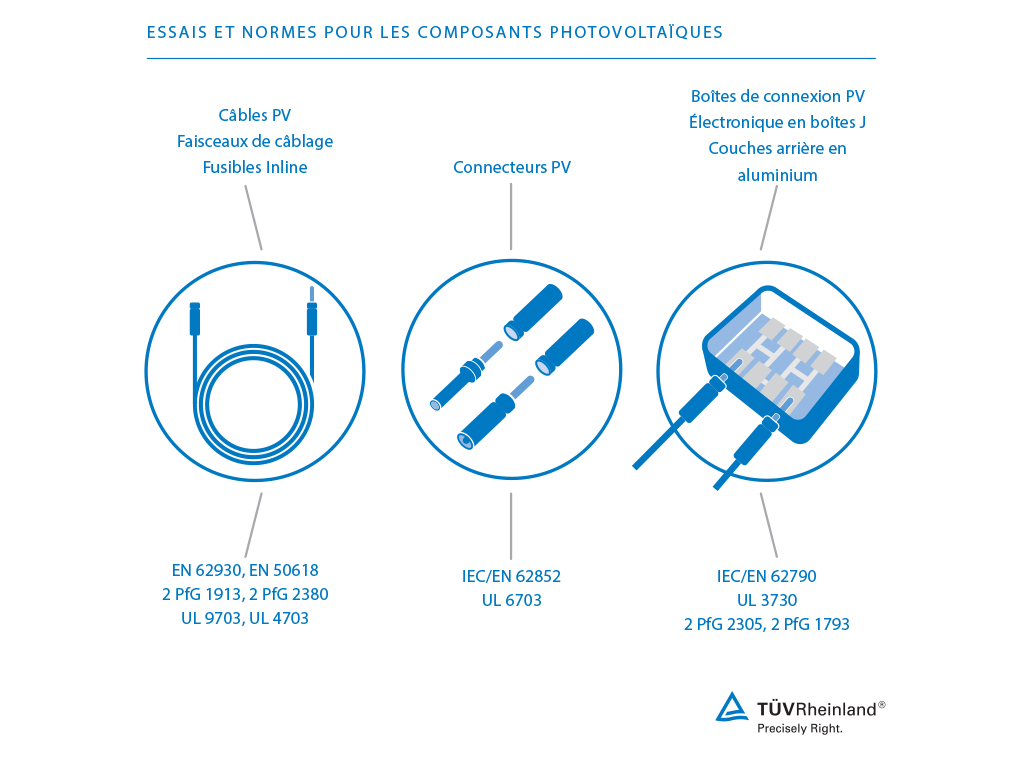 ESSAIS ET NORMES POUR LES COMPOSANTS PHOTOVOLTAÏQUES

Câbles PV
Faisceaux de câblage
Fusibles Inline

Connecteurs PV

Boîtes de connexion PV
Électronique en boîtes J
Couches arrière en aluminium

EN 62930, EN 50618
2 PfG 1913, 2 PfG 2380
UL 9703, UL 4703

IEC/EN 62852
UL 6703

IEC/EN 62790
UL 3730
2 PfG 2305, 2 PfG 1793

TÜVRheinland®
Precisely Right.